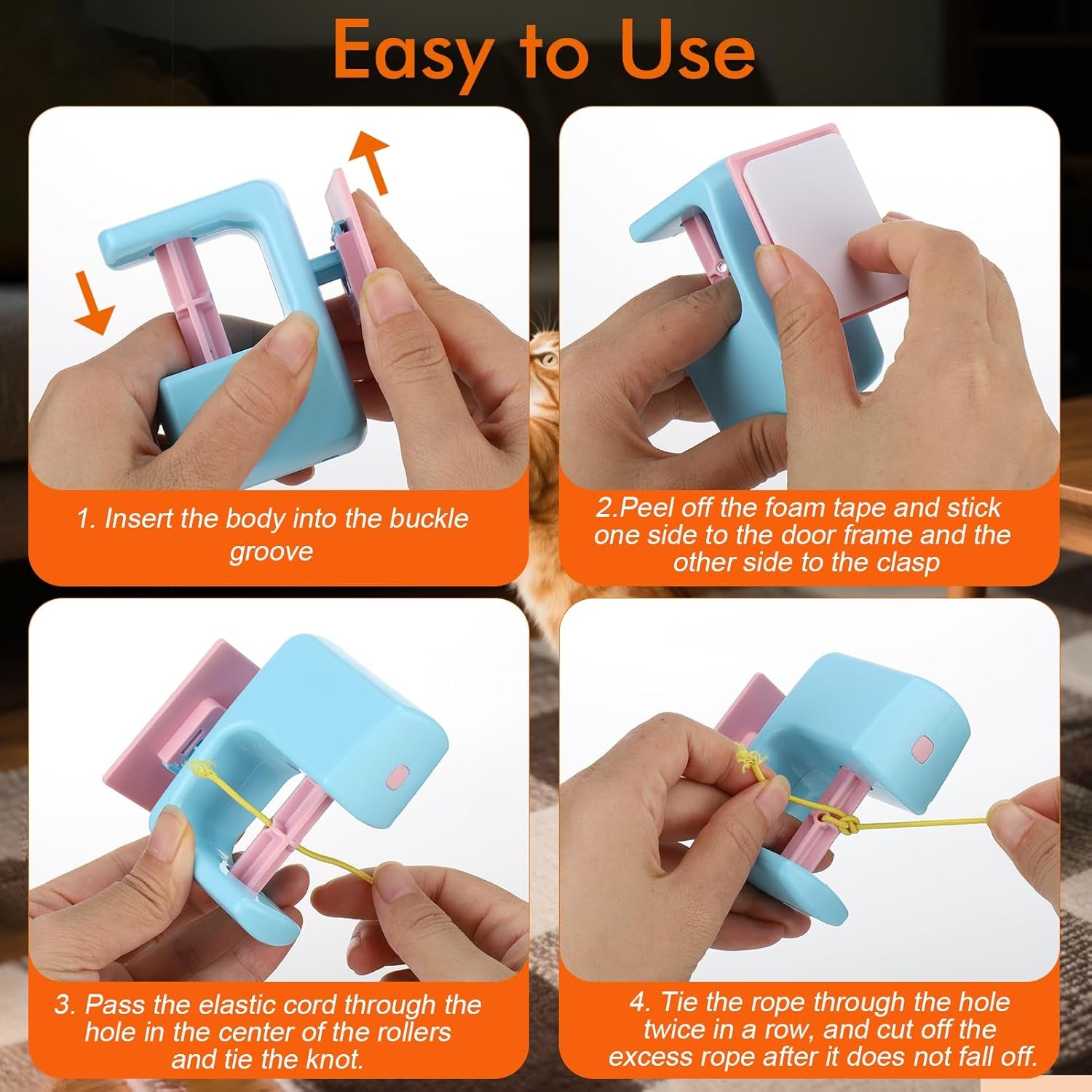 Easy to Use

1. Insert the body into the buckle groove

2.Peel off the foam tape and stick one side to the door frame and the other side to the clasp

3. Pass the elastic cord through the hole in the center of the rollers and tie the knot.

4. Tie the rope through the hole twice in a row, and cut off the excess rope after it does not fall off.