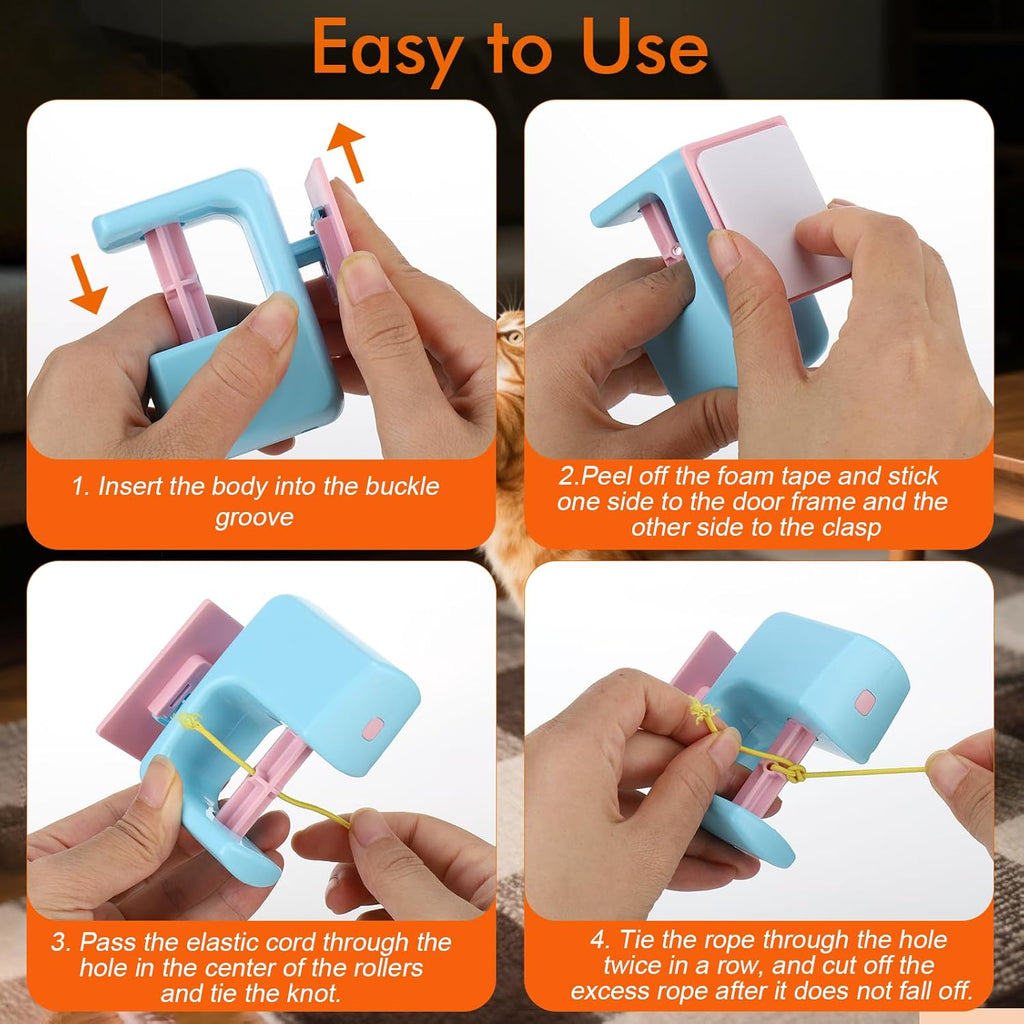 Easy to Use

1. Insert the body into the buckle groove

2.Peel off the foam tape and stick one side to the door frame and the other side to the clasp

3. Pass the elastic cord through the hole in the center of the rollers and tie the knot.

4. Tie the rope through the hole twice in a row, and cut off the excess rope after it does not fall off.