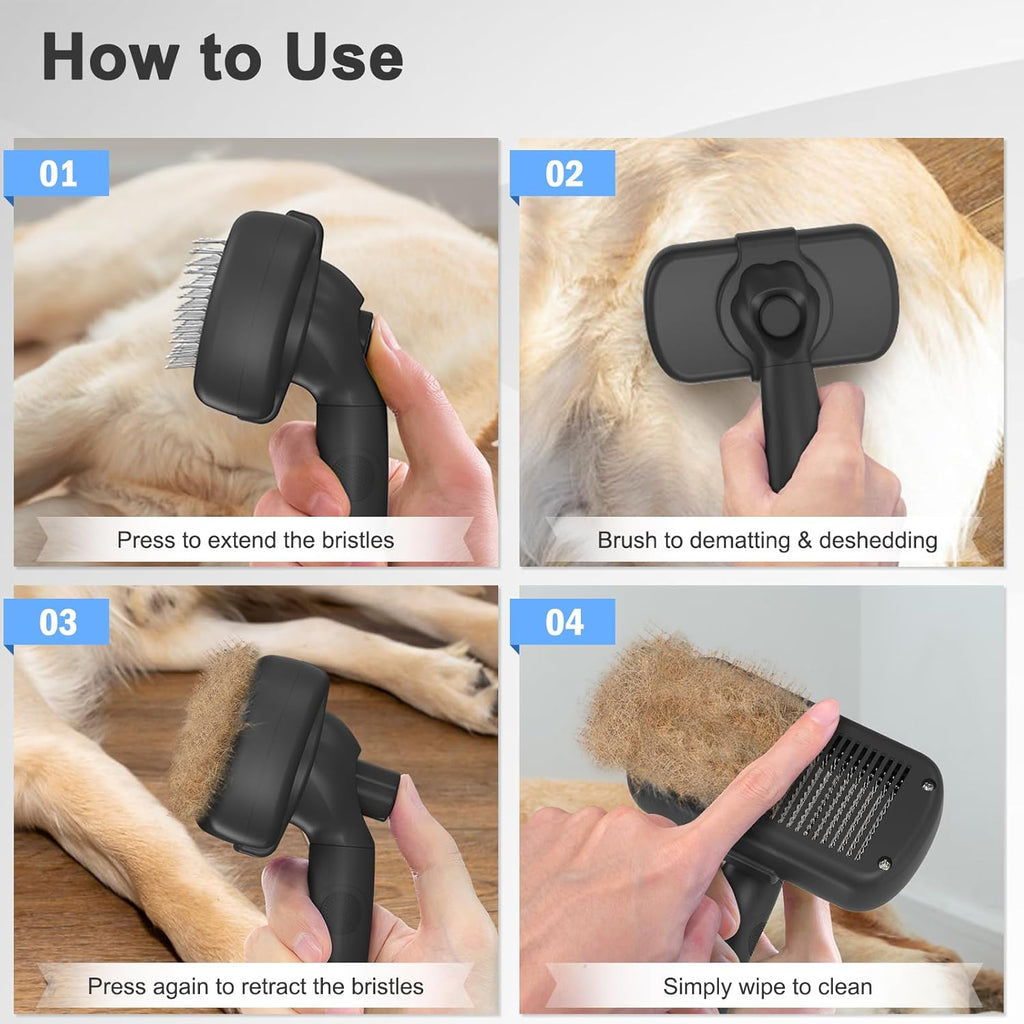 How to Use

01

Press to extend the bristles

02

Brush to dematting & deshedding

03

Press again to retract the bristles

04

Simply wipe to clean