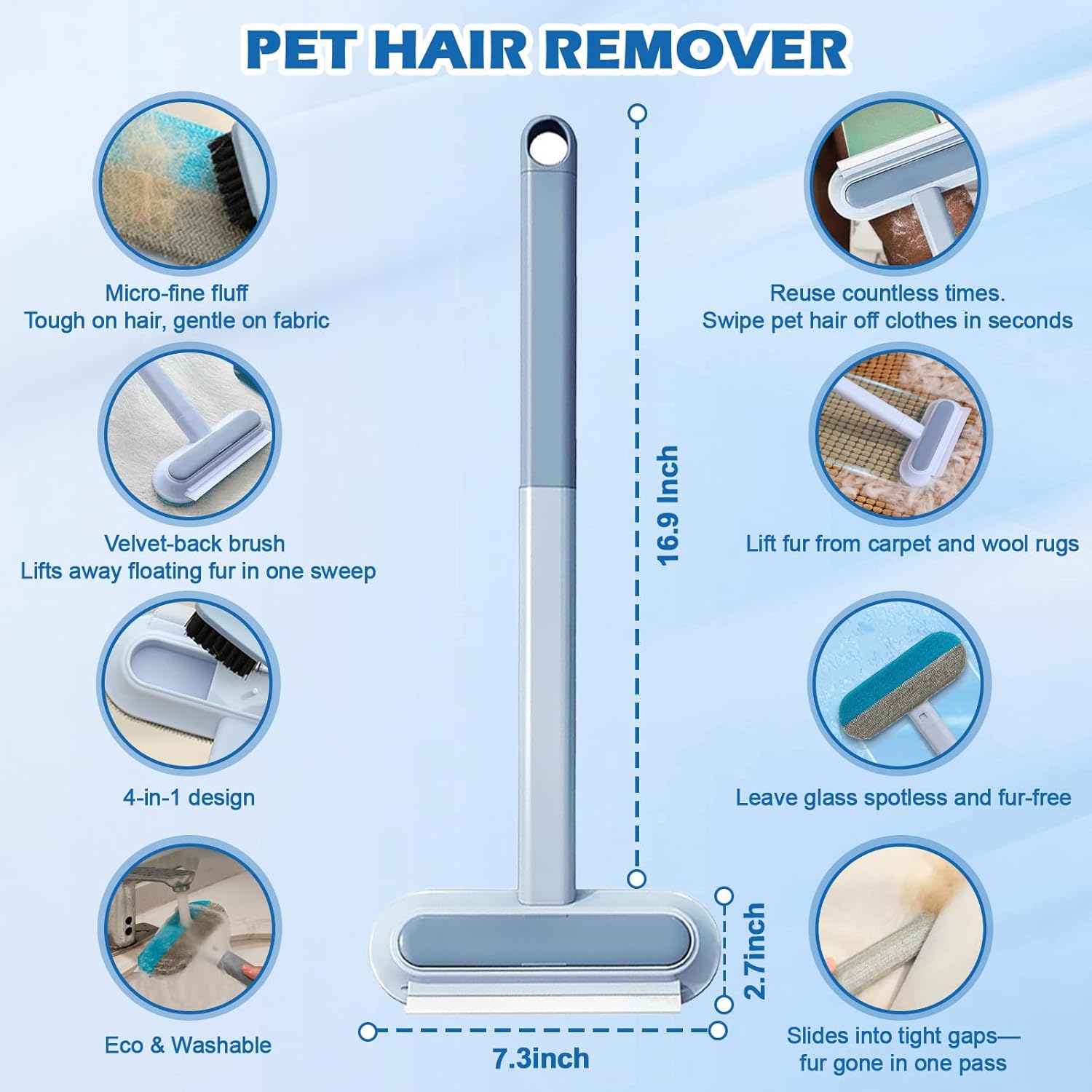 PET HAIR REMOVER

Micro-fine fluff
Tough on hair, gentle on fabric

Velvet-back brush
Lifts away floating fur in one sweep

4-in-1 design

Eco & Washable

16.9 Inch

2.7inch

7.3inch

Reuse countless times.
Swipe pet hair off clothes in seconds

Lift fur from carpet and wool rugs

Leave glass spotless and fur-free

Slides into tight gaps—
fur gone in one pass