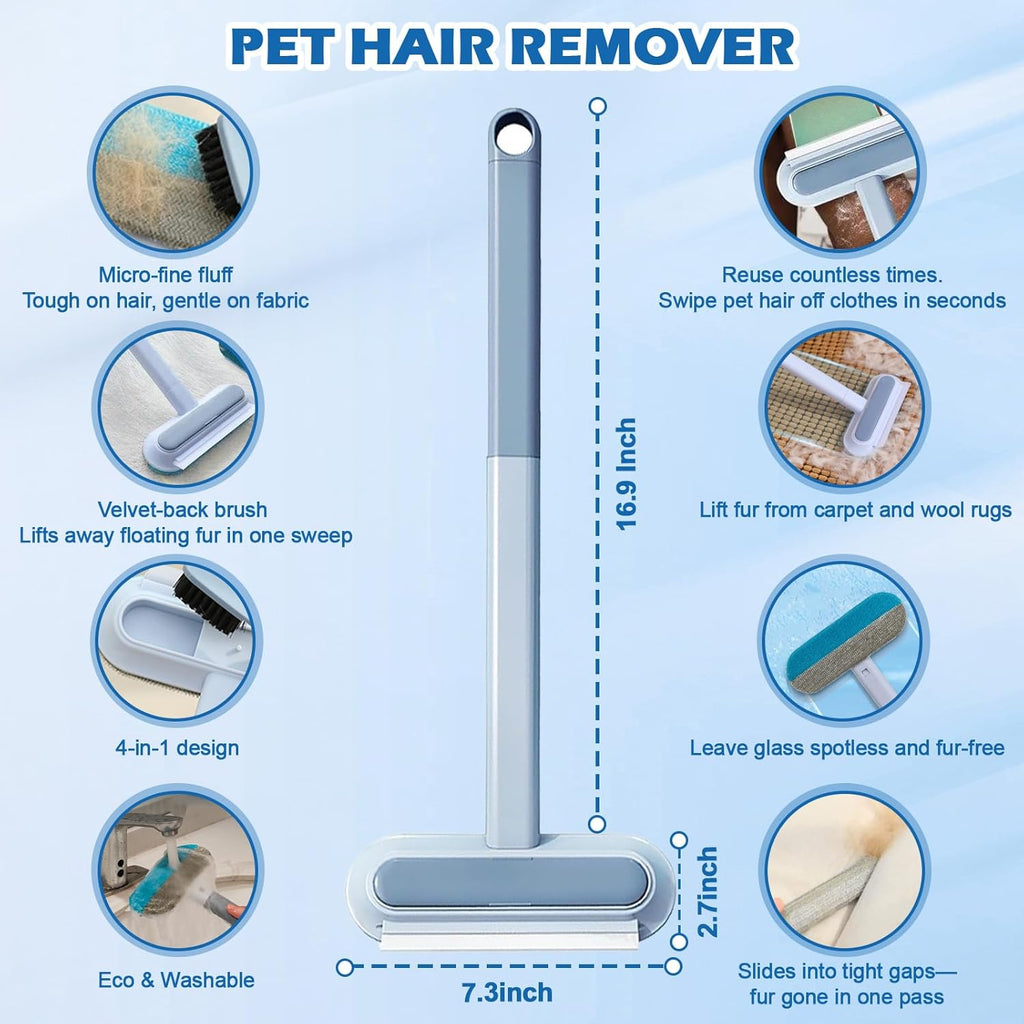 PET HAIR REMOVER

Micro-fine fluff
Tough on hair, gentle on fabric

Velvet-back brush
Lifts away floating fur in one sweep

4-in-1 design

Eco & Washable

16.9 Inch

2.7inch

7.3inch

Reuse countless times.
Swipe pet hair off clothes in seconds

Lift fur from carpet and wool rugs

Leave glass spotless and fur-free

Slides into tight gaps—
fur gone in one pass