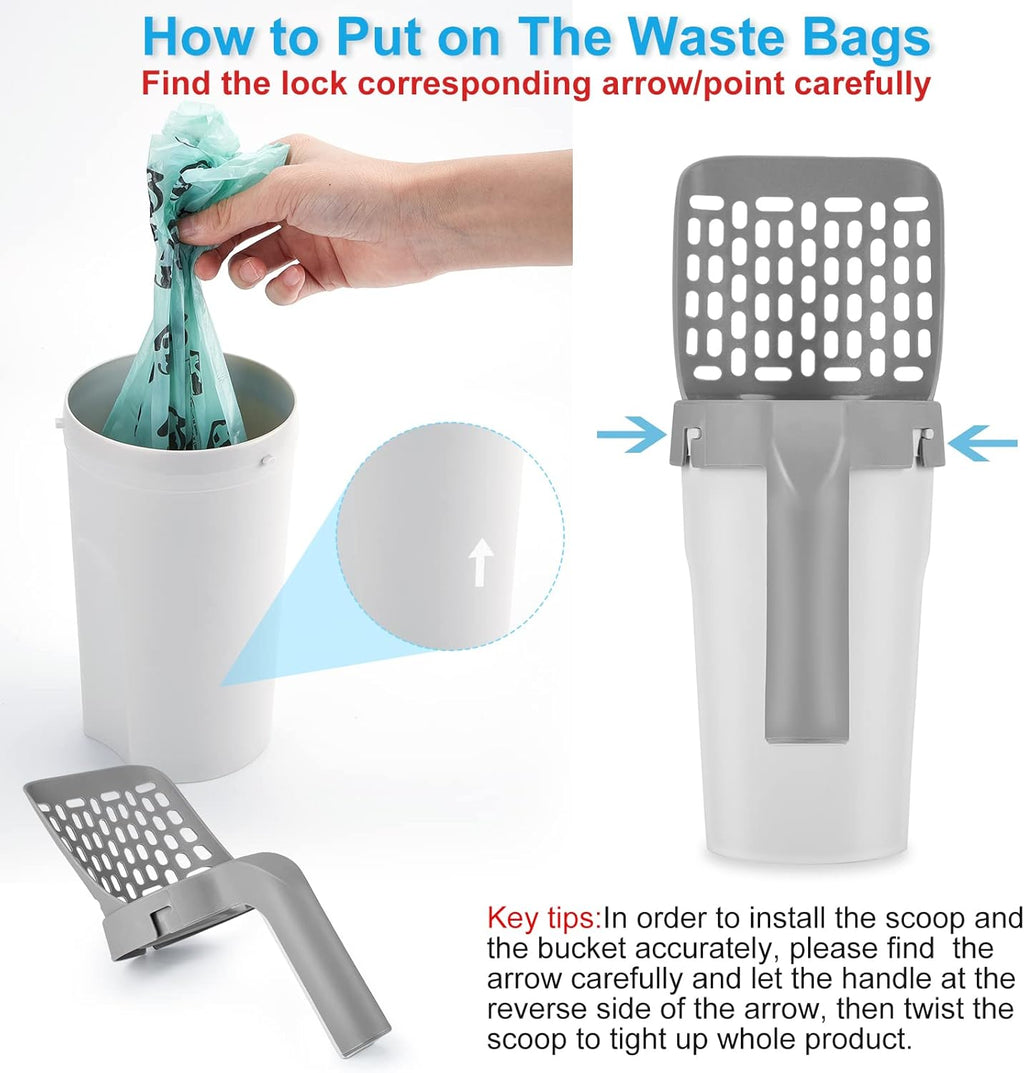 How to Put on The Waste Bags
Find the lock corresponding arrow/point carefully

Key tips:In order to install the scoop and the bucket accurately, please find the arrow carefully and let the handle at the reverse side of the arrow, then twist the scoop to tight up whole product.