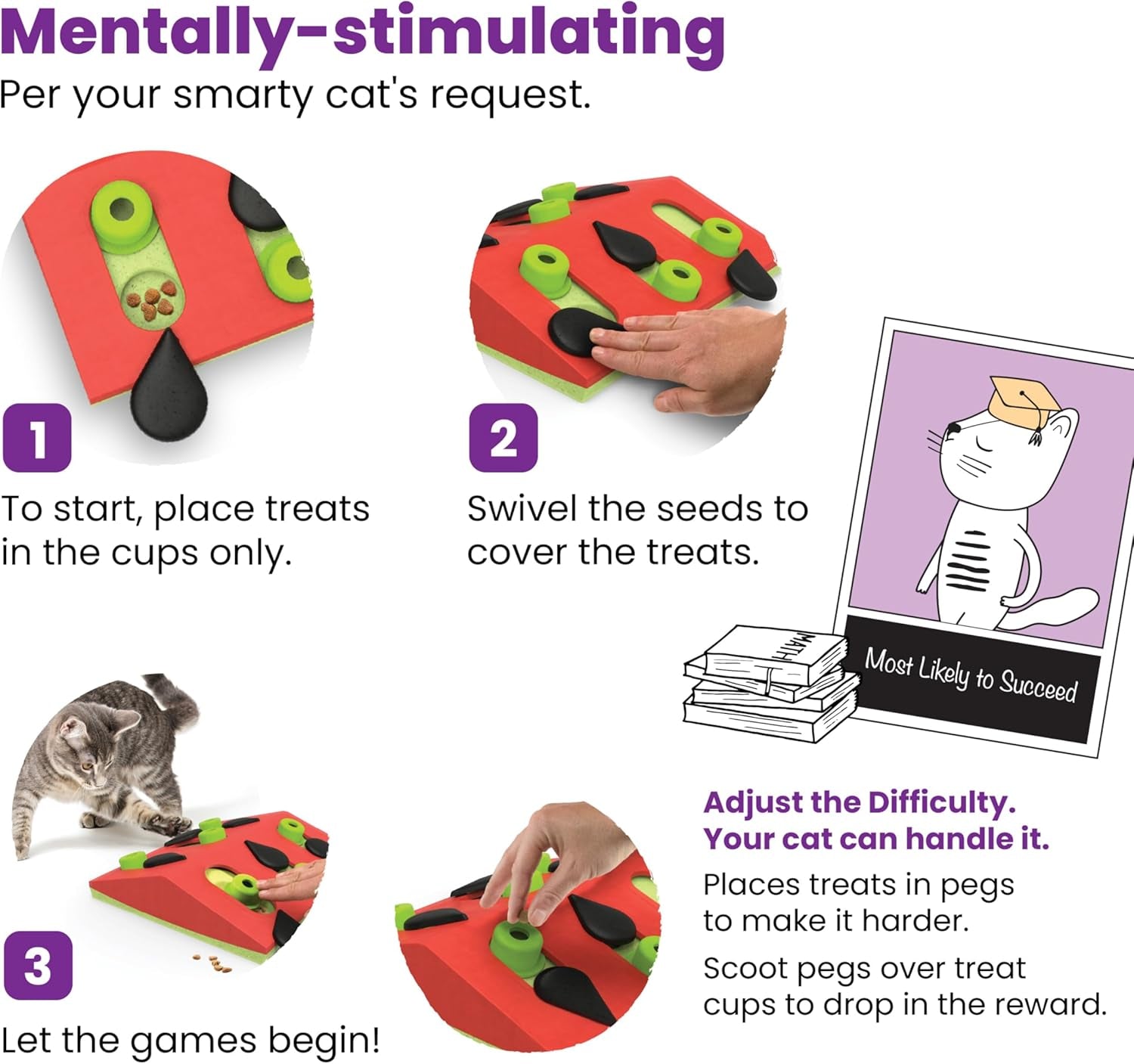 Mentally-stimulating
Per your smarty cat's request.

1
To start, place treats in the cups only.

2
Swivel the seeds to cover the treats.

MATH

Most Likely to Succeed

3
Let the games begin!

Adjust the Difficulty.
Your cat can handle it.

Places treats in pegs to make it harder.

Scoot pegs over treat cups to drop in the reward.